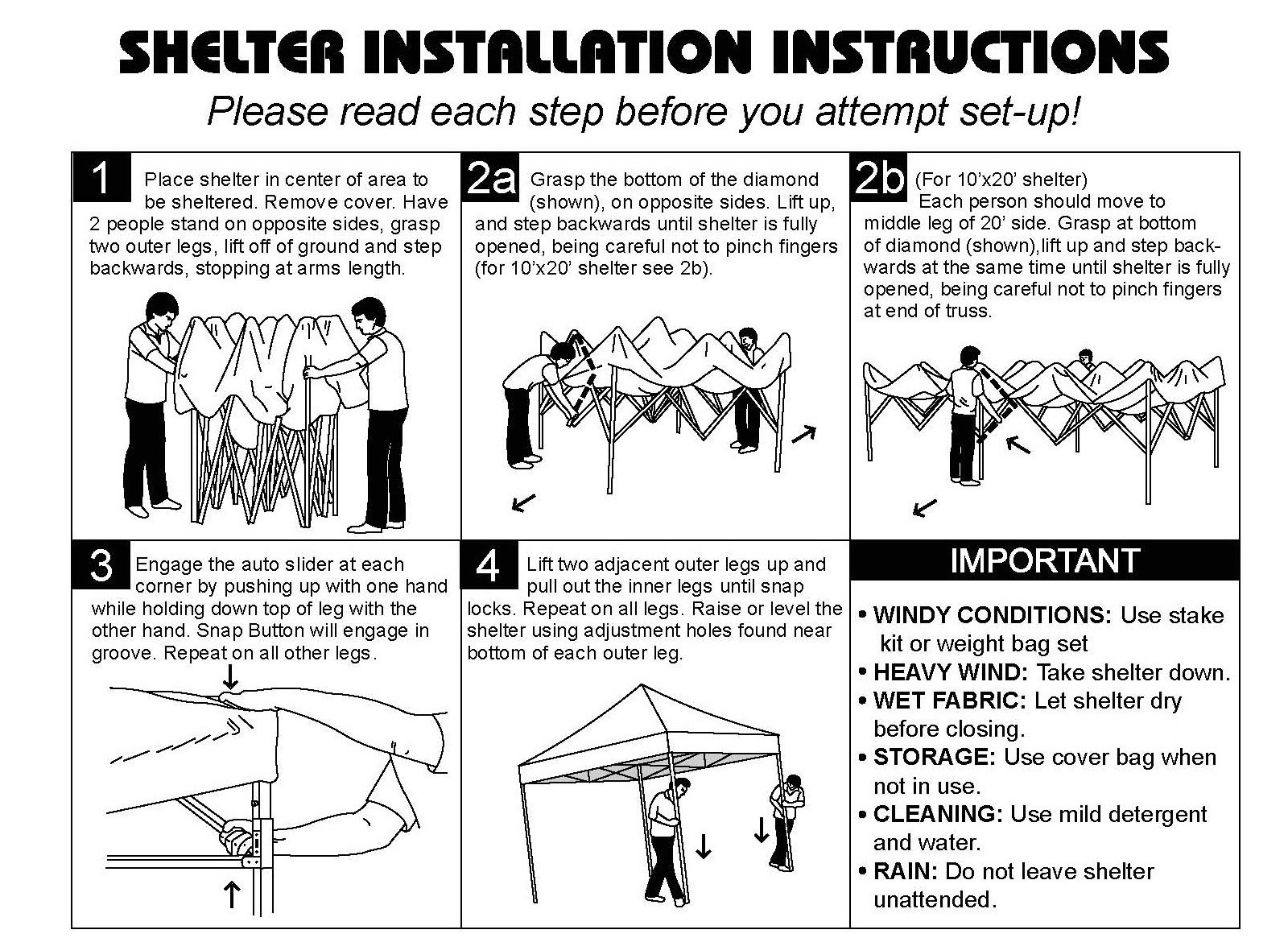 SHELTER INSTALLATION INSTRUCTIONS

Please read each step before you attempt set-up!

1 Place shelter in center of area to be sheltered. Remove cover. Have 2 people stand on opposite sides, grasp two outer legs, lift off of ground and step backwards, stopping at arms length.

2a Grasp the bottom of the diamond (shown), on opposite sides. Lift up, and step backwards until shelter is fully opened, being careful not to pinch fingers (for 10'x20' shelter see 2b).

2b (For 10'x20' shelter) Each person should move to middle leg of 20' side. Grasp at bottom of diamond (shown),lift up and step backwards at the same time until shelter is fully opened, being careful not to pinch fingers at end of truss.

3 Engage the auto slider at each corner by pushing up with one hand while holding down top of leg with the other hand. Snap Button will engage in groove. Repeat on all other legs.

4 Lift two adjacent outer legs up and pull out the inner legs until snap locks. Repeat on all legs. Raise or level the shelter using adjustment holes found near bottom of each outer leg.

IMPORTANT

• WINDY CONDITIONS: Use stake kit or weight bag set
• HEAVY WIND: Take shelter down.
• WET FABRIC: Let shelter dry before closing.
• STORAGE: Use cover bag when not in use.
• CLEANING: Use mild detergent and water.
• RAIN: Do not leave shelter unattended.