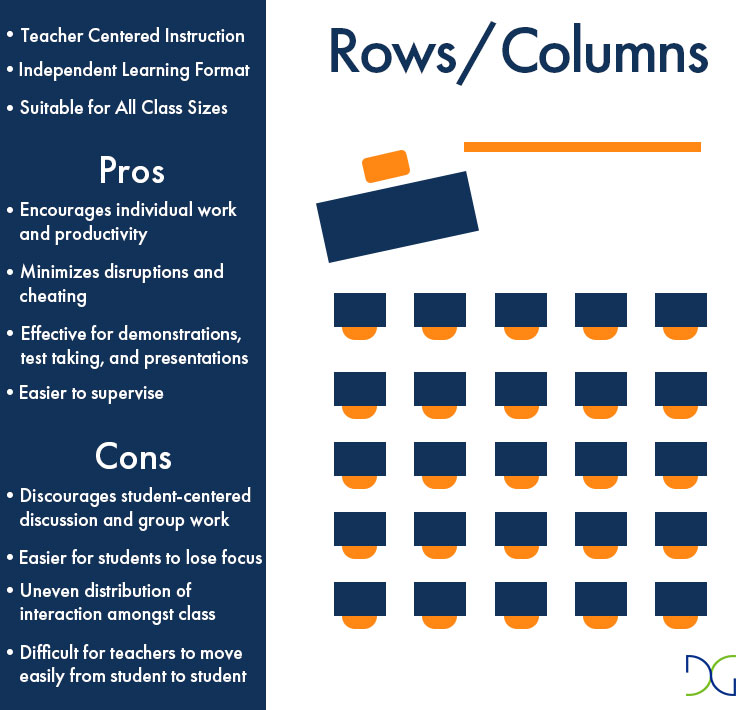 • Teacher Centered Instruction
• Independent Learning Format
• Suitable for All Class Sizes

Pros

• Encourages individual work and productivity
• Minimizes disruptions and cheating
• Effective for demonstrations, test taking, and presentations
• Easier to supervise

Cons

• Discourages student-centered discussion and group work
• Easier for students to lose focus
• Uneven distribution of interaction amongst class
• Difficult for teachers to move easily from student to student

Rows/Columns

DG