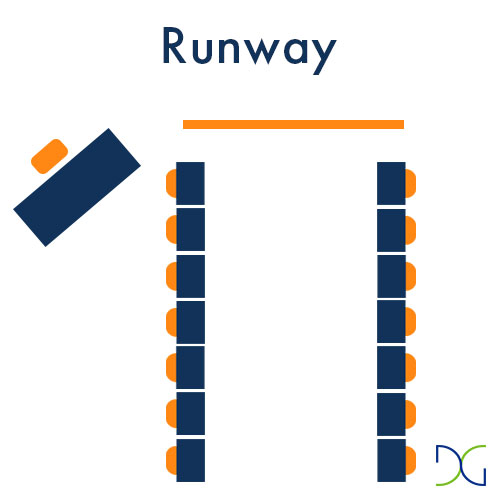 Runway

DG