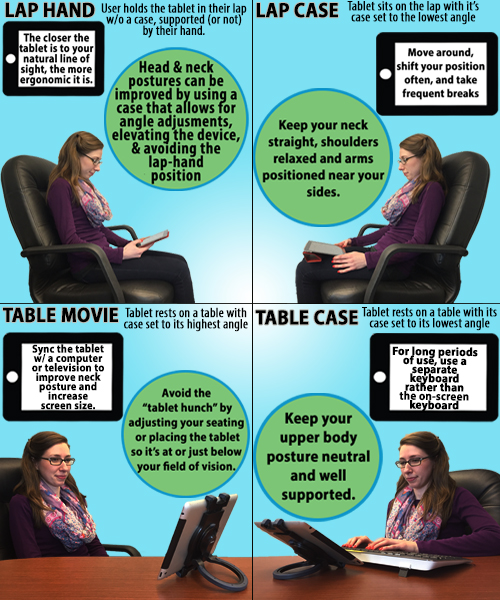 LAP HAND User holds the tablet in their lap w/o a case, supported (or not) by their hand.

The closer the tablet is to your natural line of sight, the more ergonomic it is.

Head & neck postures can be improved by using a case that allows for angle adjusments, elevating the device, & avoiding the lap-hand position

LAP CASE Tablet sits on the lap with it's case set to the lowest angle

Move around, shift your position often, and take frequent breaks

Keep your neck straight, shoulders relaxed and arms positioned near your sides.

TABLE MOVIE Tablet rests on a table with case set to its highest angle

Sync the tablet w/ a computer or television to improve neck posture and increase screen size.

Avoid the "tablet hunch" by adjusting your seating or placing the tablet so it's at or just below your field of vision.

TABLE CASE Tablet rests on a table with its case set to its lowest angle

For long periods of use, use a separate keyboard rather than the on-screen keyboard

Keep your upper body posture neutral and well supported.