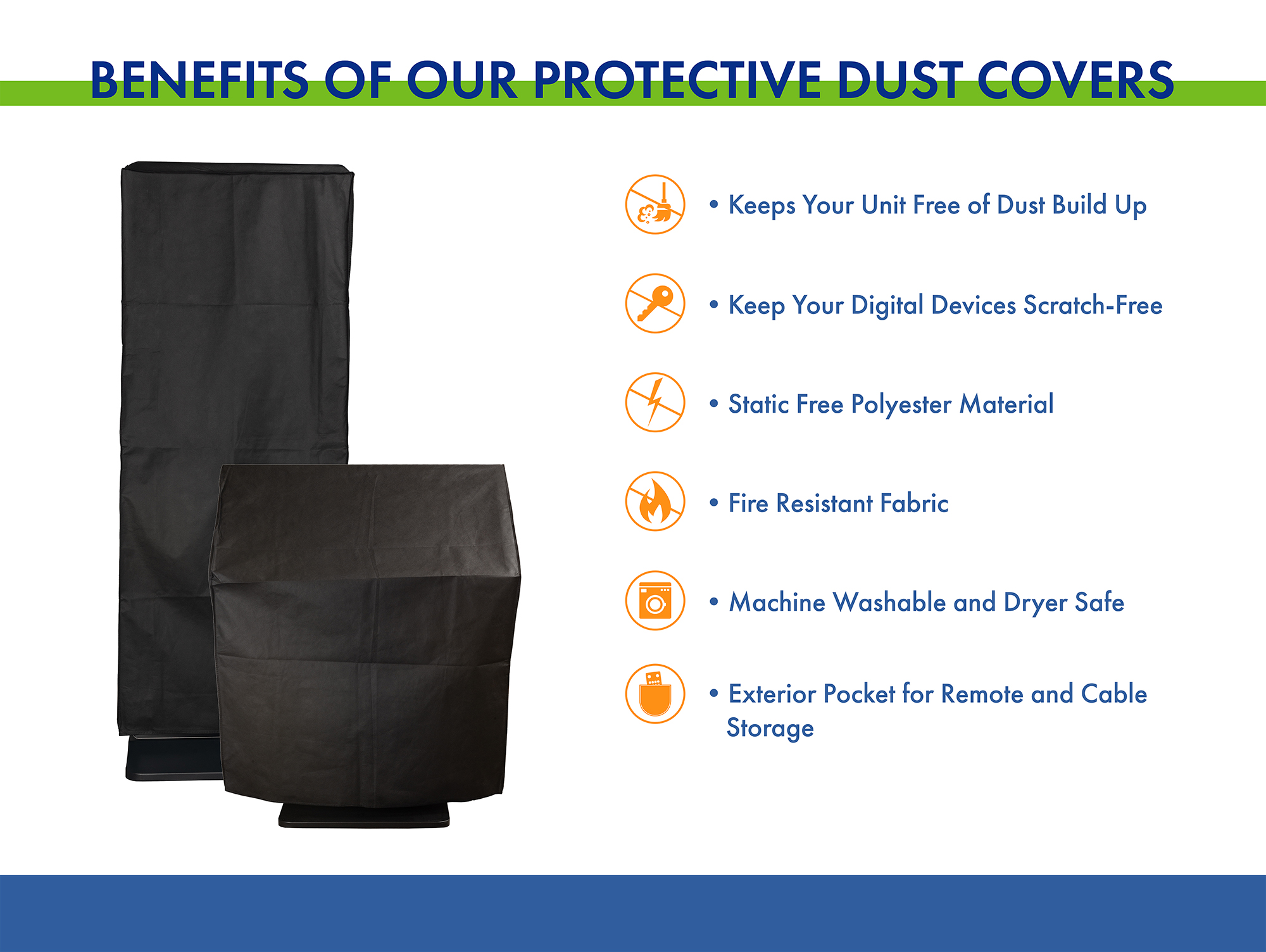 BENEFITS OF OUR PROTECTIVE DUST COVERS

• Keeps Your Unit Free of Dust Build Up

• Keep Your Digital Devices Scratch-Free

• Static Free Polyester Material

• Fire Resistant Fabric

• Machine Washable and Dryer Safe

• Exterior Pocket for Remote and Cable Storage