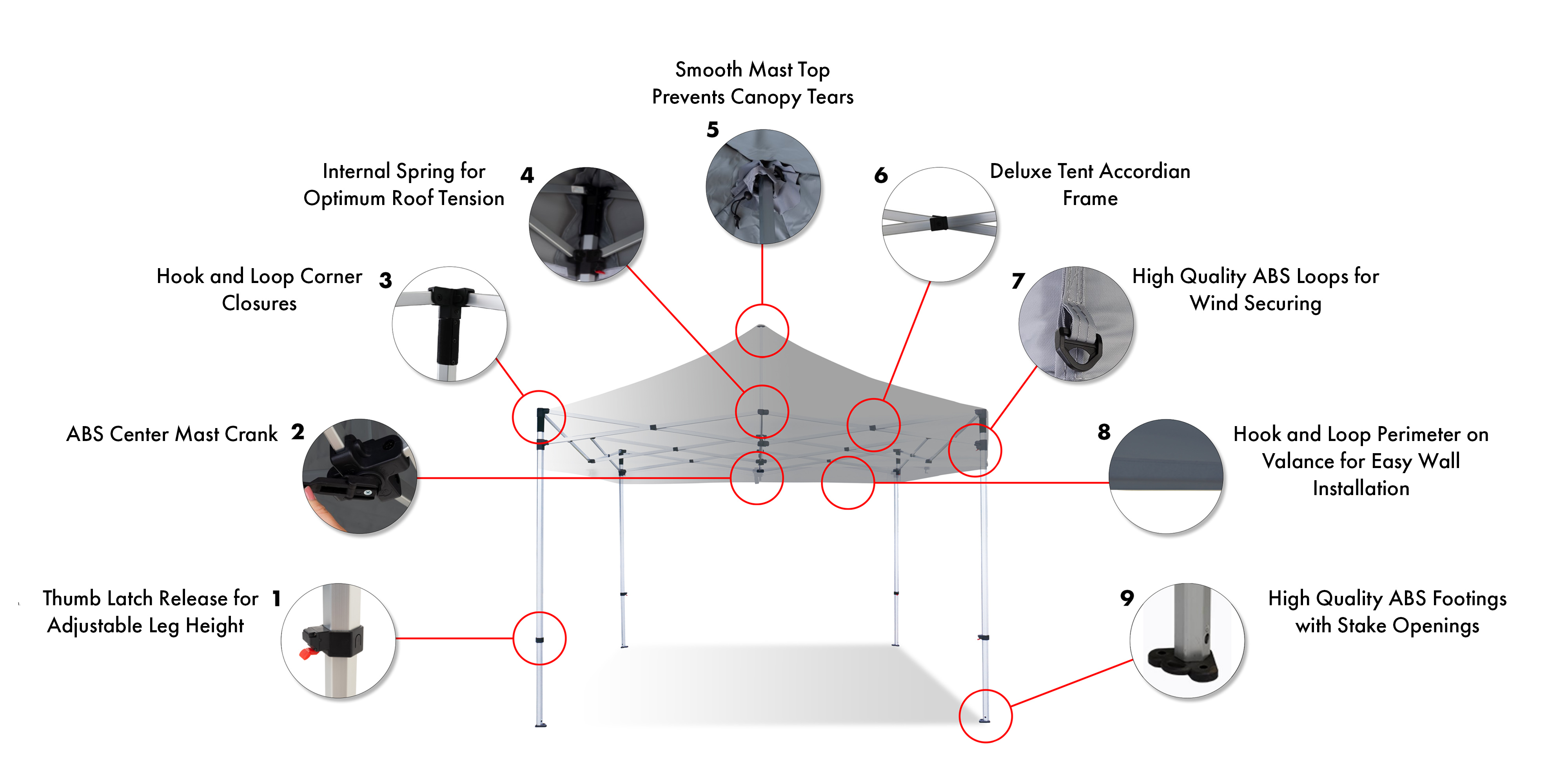 Smooth Mast Top
Prevents Canopy Tears
5

Internal Spring for
Optimum Roof Tension
4

6
Deluxe Tent Accordian
Frame

Hook and Loop Corner
Closures
3

7
High Quality ABS Loops for
Wind Securing

ABS Center Mast Crank
2

8
Hook and Loop Perimeter on
Valance for Easy Wall
Installation

Thumb Latch Release for
Adjustable Leg Height
1

9
High Quality ABS Footings
with Stake Openings